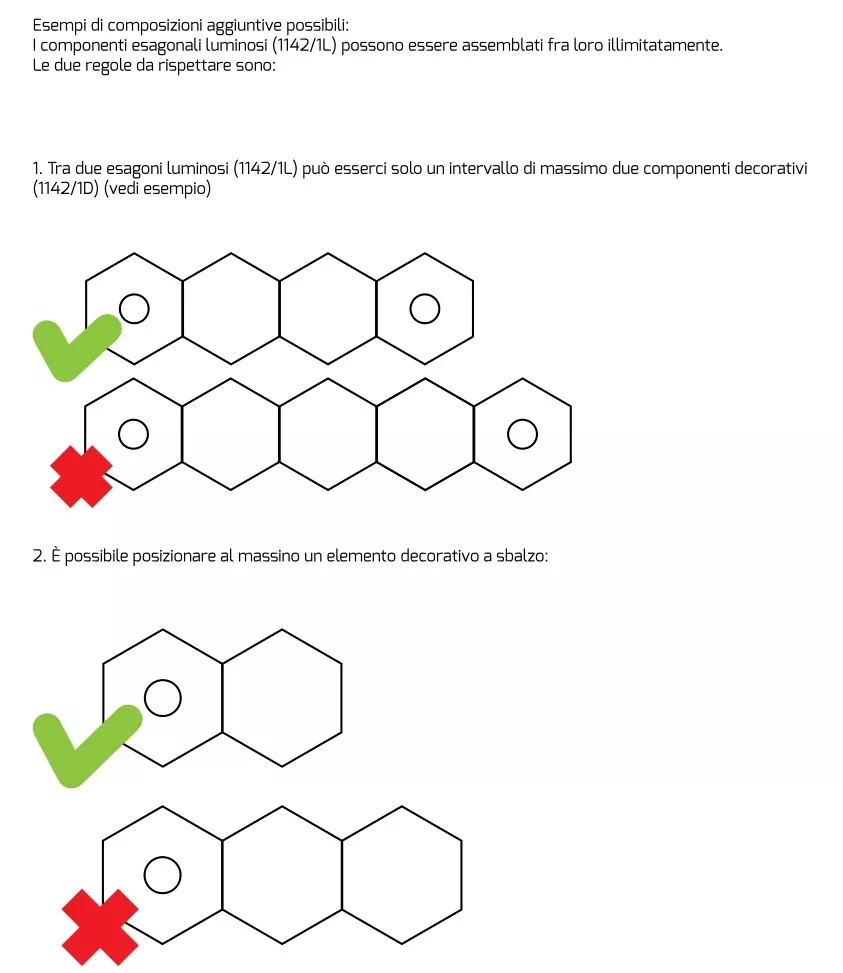 Esempi di composizioni aggiuntive possibili:
I componenti esagonali luminosi (1142/1L) possono essere assemblati fra loro illimitatamente.
Le due regole da rispettare sono:

1. Tra due esagoni luminosi (1142/1L) può esserci solo un intervallo di massimo due componenti decorativi (1142/1D) (vedi esempio)

2. È possibile posizionare al massino un elemento decorativo a sbalzo: